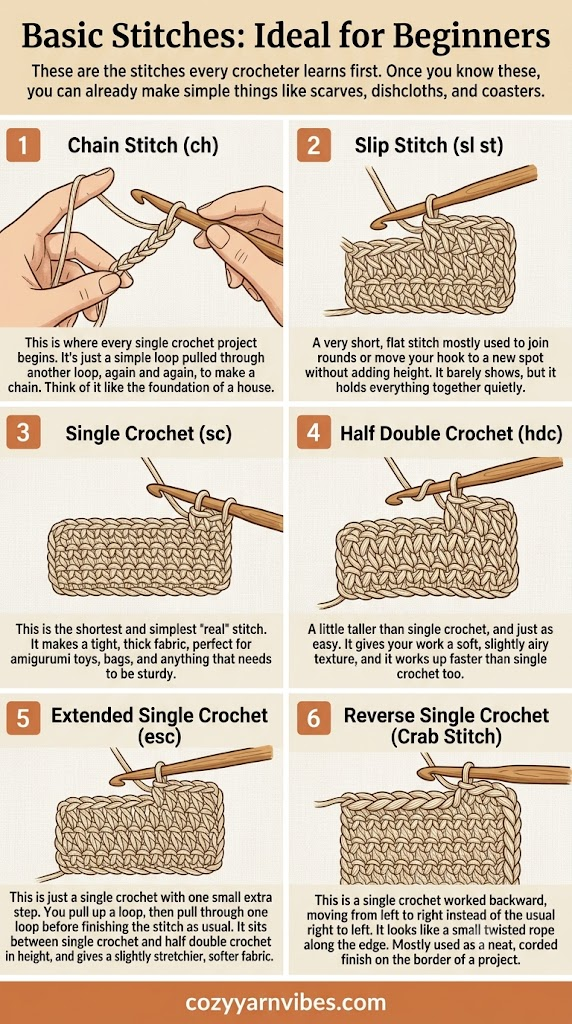 Basic Stitches: Ideal for Beginners

These are the stitches every crocheter learns first. Once you know these, you can already make simple things like scarves, dishcloths, and coasters.

1 Chain Stitch (ch)

This is where every single crochet project begins. It's just a simple loop pulled through another loop, again and again, to make a chain. Think of it like the foundation of a house.

2 Slip Stitch (sl st)

A very short, flat stitch mostly used to join rounds or move your hook to a new spot without adding height. It barely shows, but it holds everything together quietly.

3 Single Crochet (sc)

This is the shortest and simplest "real" stitch. It makes a tight, thick fabric, perfect for amigurumi toys, bags, and anything that needs to be sturdy.

4 Half Double Crochet (hdc)

A little taller than single crochet, and just as easy. It gives your work a soft, slightly airy texture, and it works up faster than single crochet too.

5 Extended Single Crochet (esc)

This is just a single crochet with one small extra step. You pull up a loop, then pull through one loop before finishing the stitch as usual. It sits between single crochet and half double crochet in height, and gives a slightly stretchier, softer fabric.

6 Reverse Single Crochet (Crab Stitch)

This is a single crochet worked backward, moving from left to right instead of the usual right to left. It looks like a small twisted rope along the edge. Mostly used as a neat, corded finish on the border of a project.

cozyyarnvibes.com