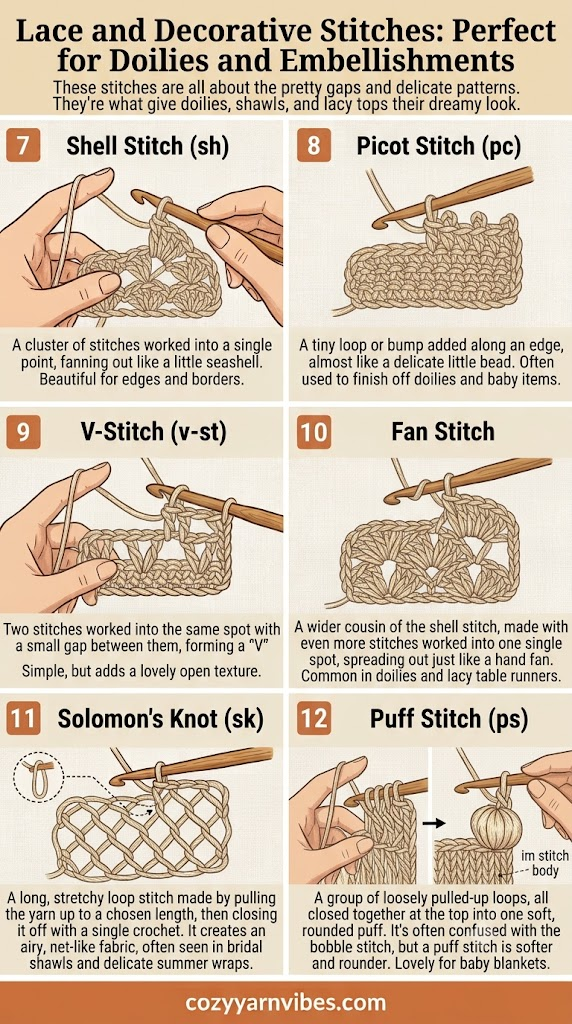 Lace and Decorative Stitches: Perfect for Doilies and Embellishments

These stitches are all about the pretty gaps and delicate patterns. They're what give doilies, shawls, and lacy tops their dreamy look.

7 Shell Stitch (sh)

A cluster of stitches worked into a single point, fanning out like a little seashell. Beautiful for edges and borders.

8 Picot Stitch (pc)

A tiny loop or bump added along an edge, almost like a delicate little bead. Often used to finish off doilies and baby items.

9 V-Stitch (v-st)

Two stitches worked into the same spot with a small gap between them, forming a "V"

Simple, but adds a lovely open texture.

10 Fan Stitch

A wider cousin of the shell stitch, made with even more stitches worked into one single spot, spreading out just like a hand fan. Common in doilies and lacy table runners.

11 Solomon's Knot (sk)

A long, stretchy loop stitch made by pulling the yarn up to a chosen length, then closing it off with a single crochet. It creates an airy, net-like fabric, often seen in bridal shawls and delicate summer wraps.

12 Puff Stitch (ps)

im stitch body

A group of loosely pulled-up loops, all closed together at the top into one soft, rounded puff. It's often confused with the bobble stitch, but a puff stitch is softer and rounder. Lovely for baby blankets.

cozyyarnvibes.com